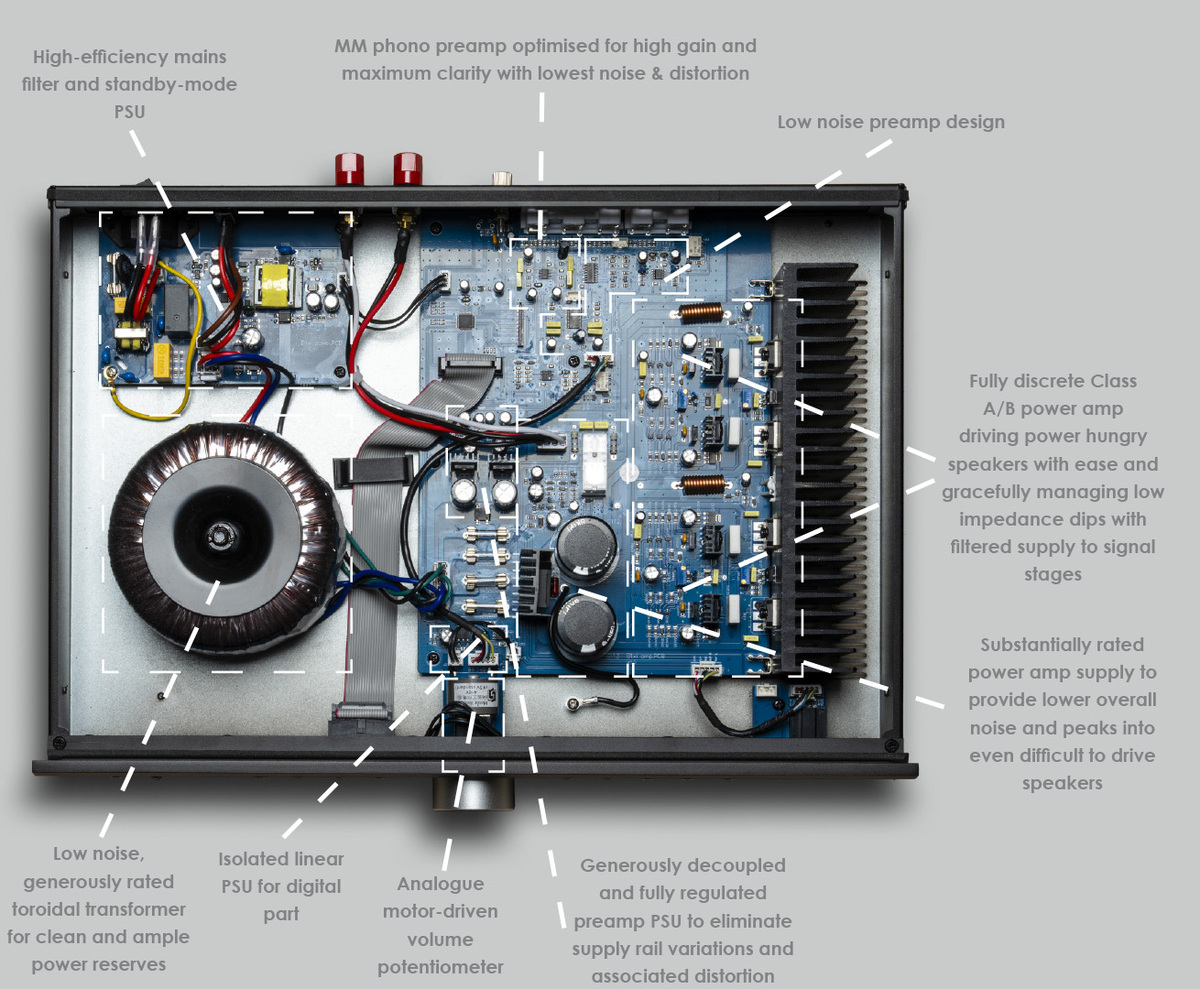 High-efficiency mains filter and standby-mode PSU

MM phono preamp optimised for high gain and maximum clarity with lowest noise & distortion

Low noise preamp design

Fully discrete Class A/B power amp driving power hungry speakers with ease and gracefully managing low impedance dips with filtered supply to signal stages

Substantially rated power amp supply to provide lower overall noise and peaks into even difficult to drive speakers

Low noise, generously rated toroidal transformer for clean and ample power reserves

Isolated linear PSU for digital part

Analogue motor-driven volume potentiometer

Generously decoupled and fully regulated preamp PSU to eliminate supply rail variations and associated distortion